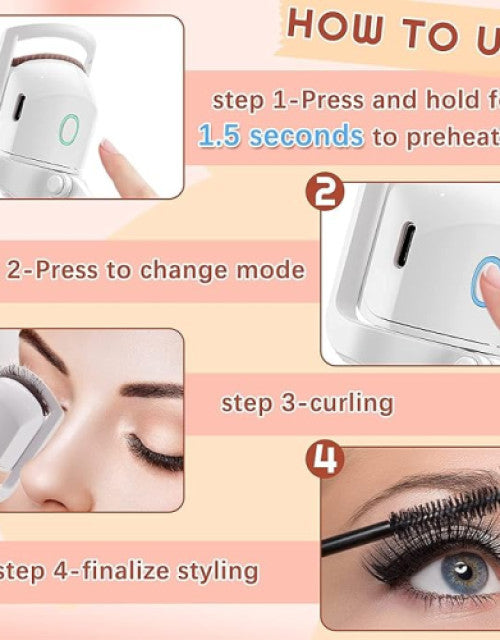 HOW TO U

step 1-Press and hold f
1.5 seconds to preheat

2

2-Press to change mode

step 3-curling

4

step 4-finalize styling